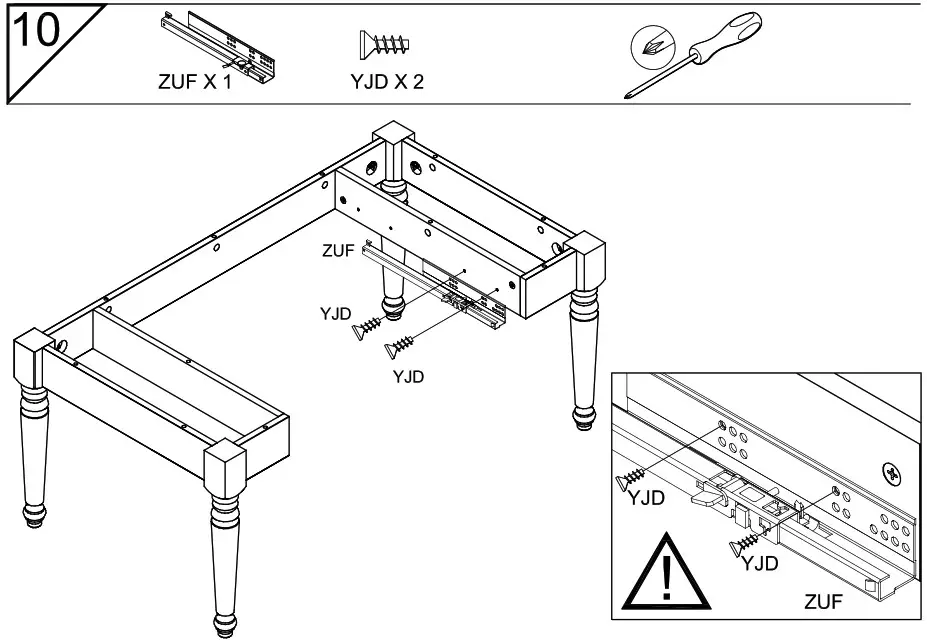 10

ZUF X 1

YJD X 2

ZUF

YJD

YJD

YJD

YJD

ZUF