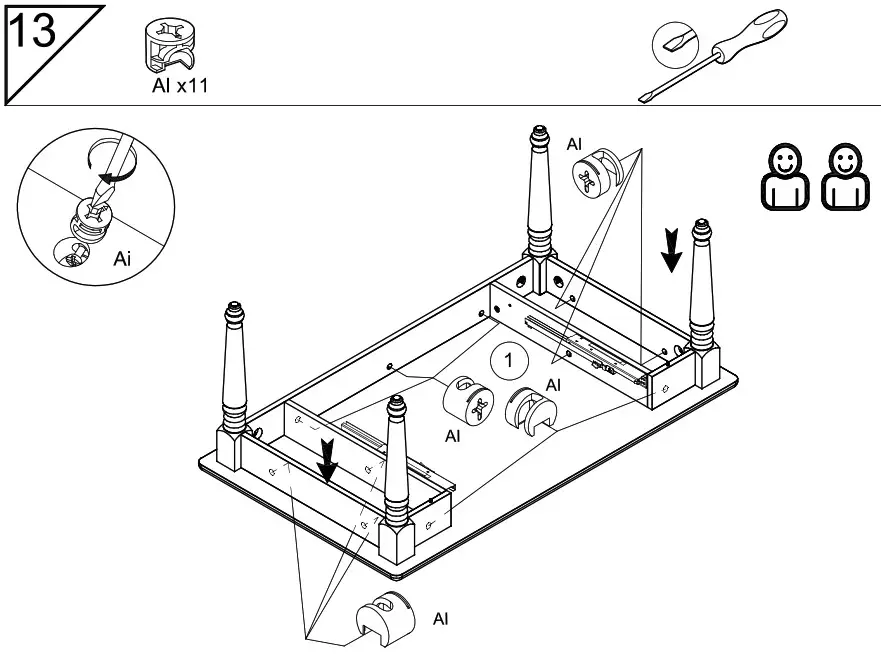 13

AI x11

Ai

AI

1

AI

AI

AI