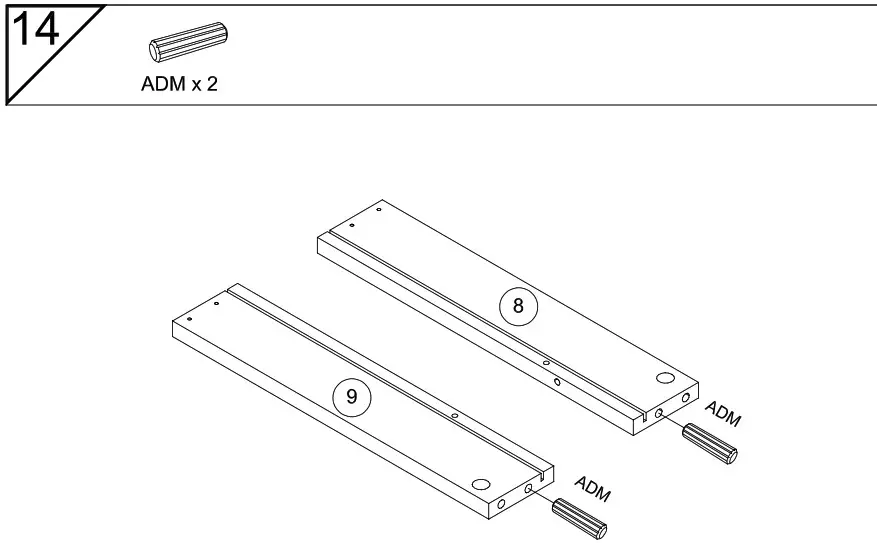 14

ADM x 2

8

9

ADM

ADM