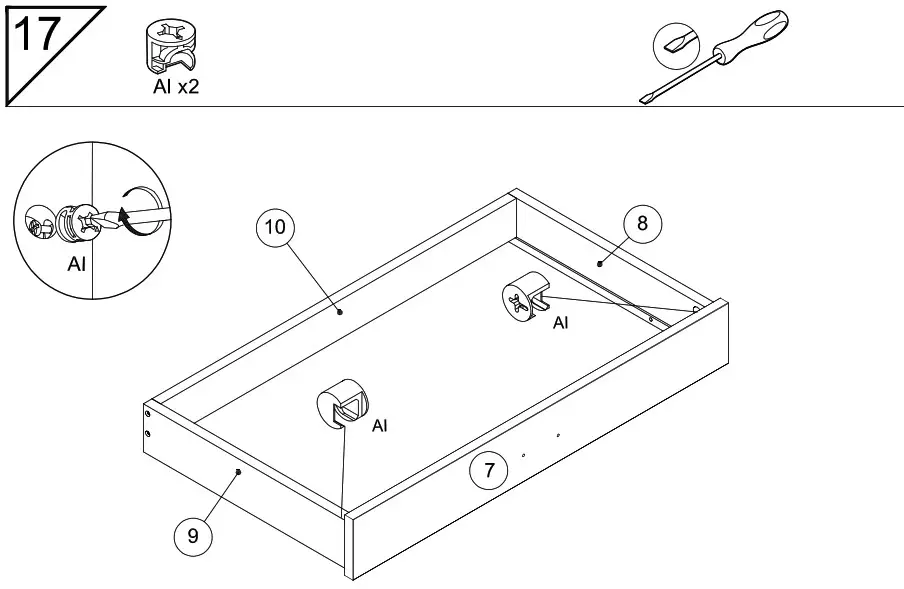 17

AI x2

AI

10

8

AI

AI

7

9