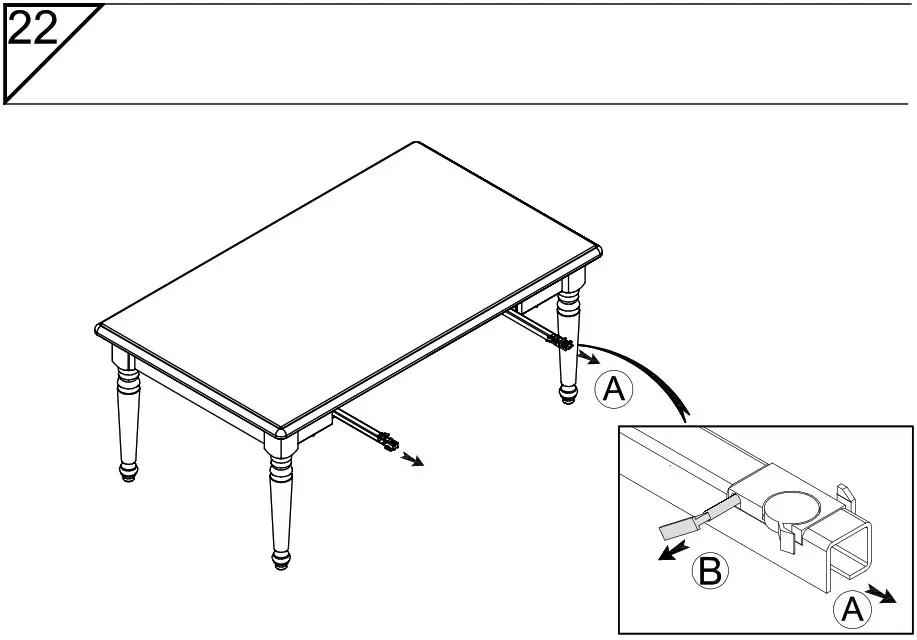 22

A

B

A