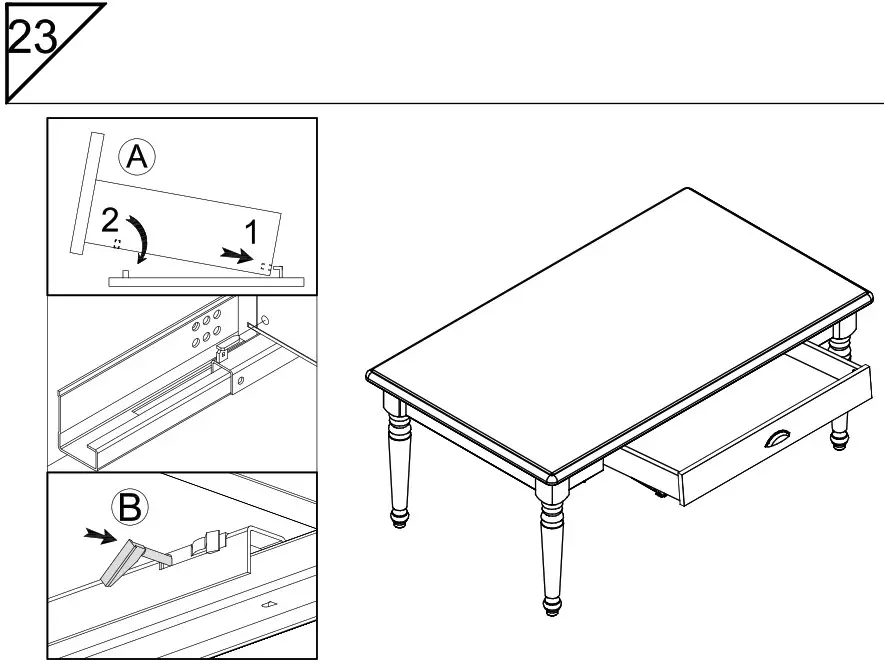 23

A

2

1

B