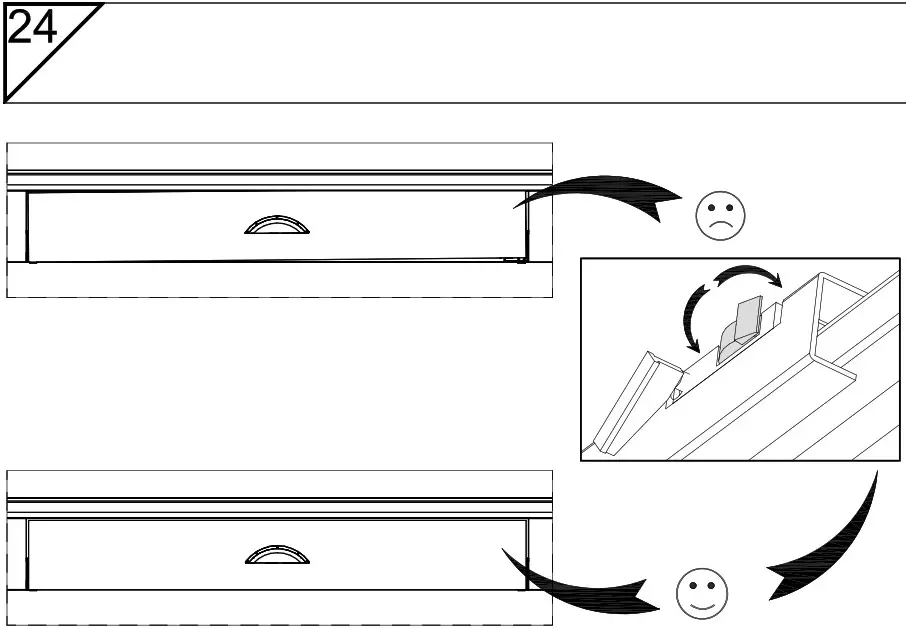 24