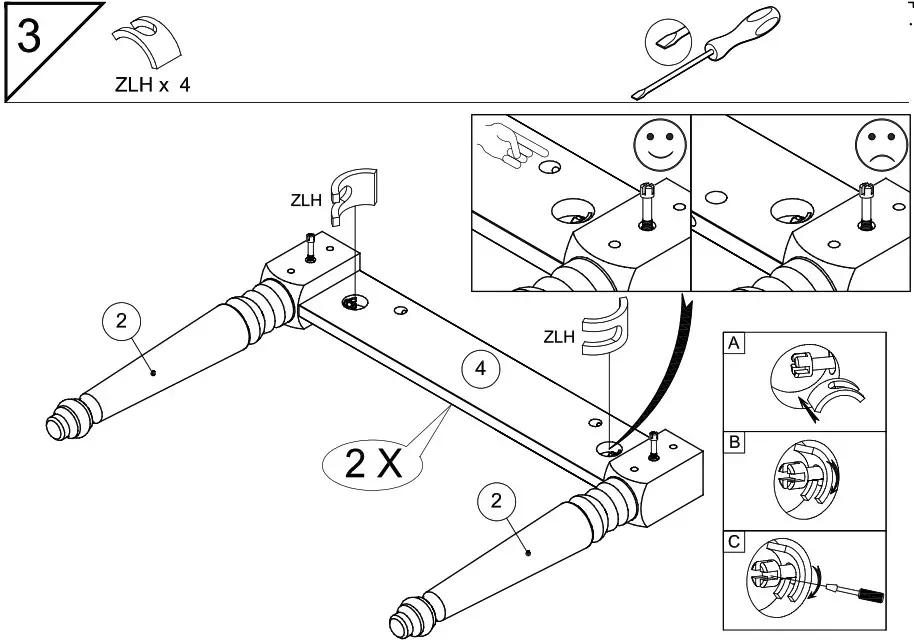 3

ZLH x 4

ZLH

ZLH

2

4

2 X

2

A

B

C