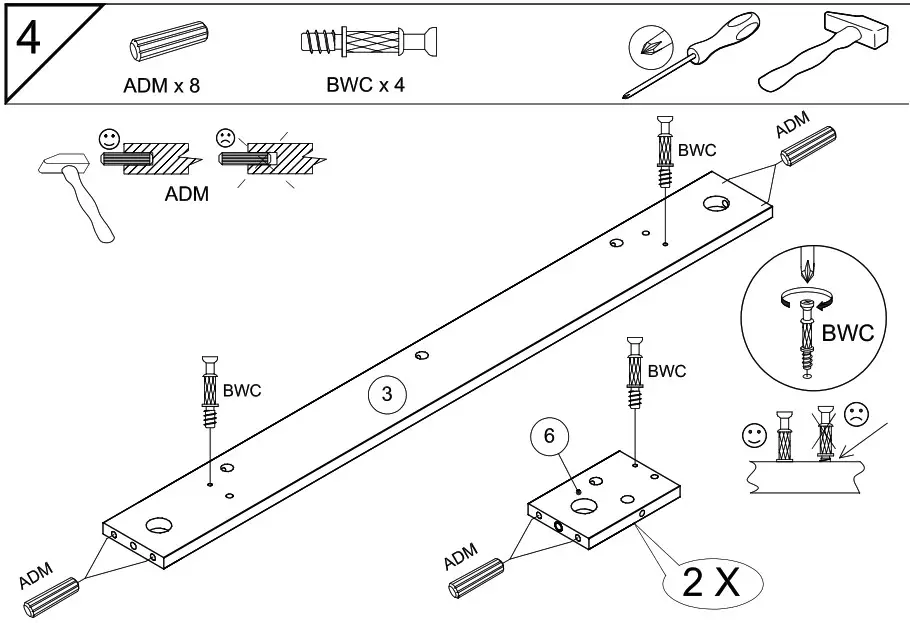 4

ADM x 8

BWC x 4

ADM

BWC

ADM

BWC

BWC

3

BWC

6

ADM

ADM

2 X