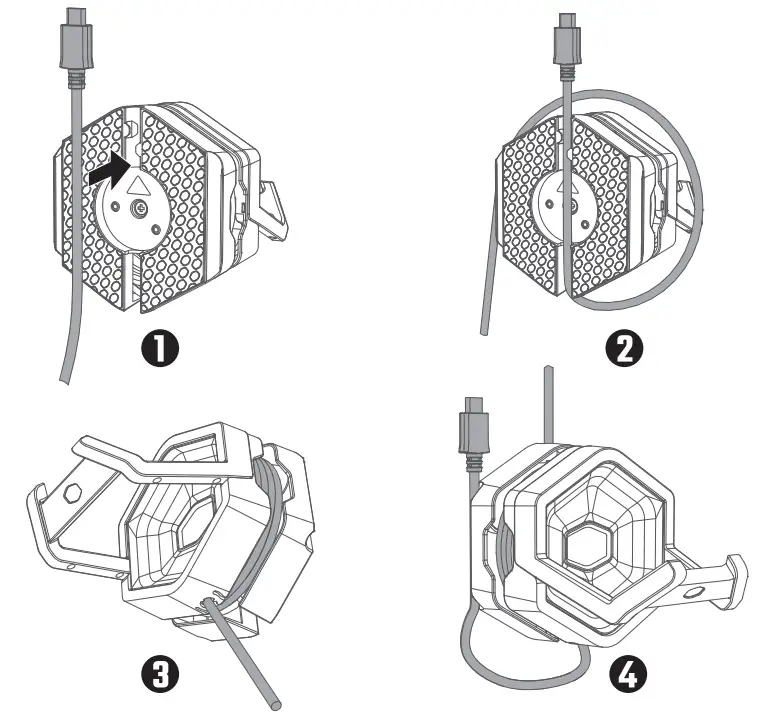 1

2

3

4