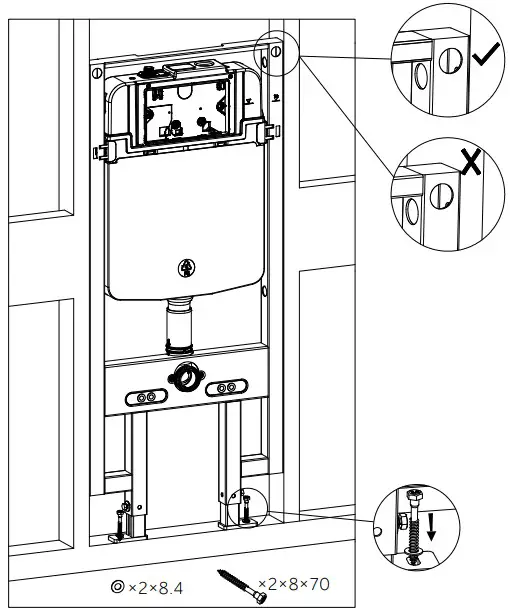 ×2×8.4

×2×8×70