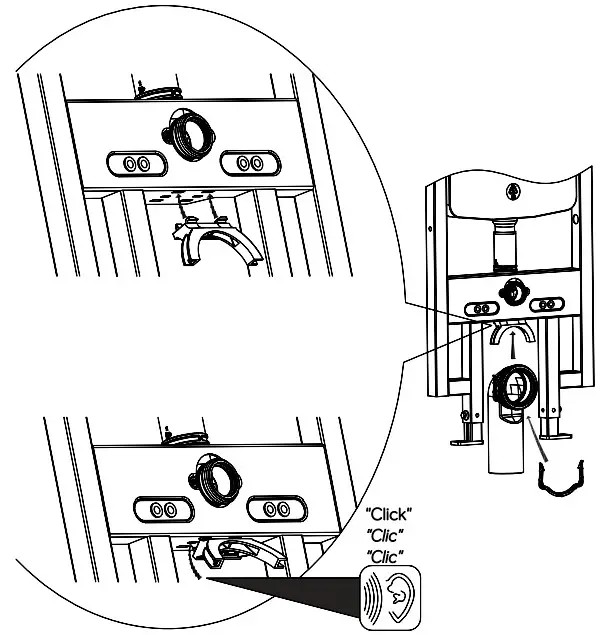 "Click"
"Clic"
"Clic"