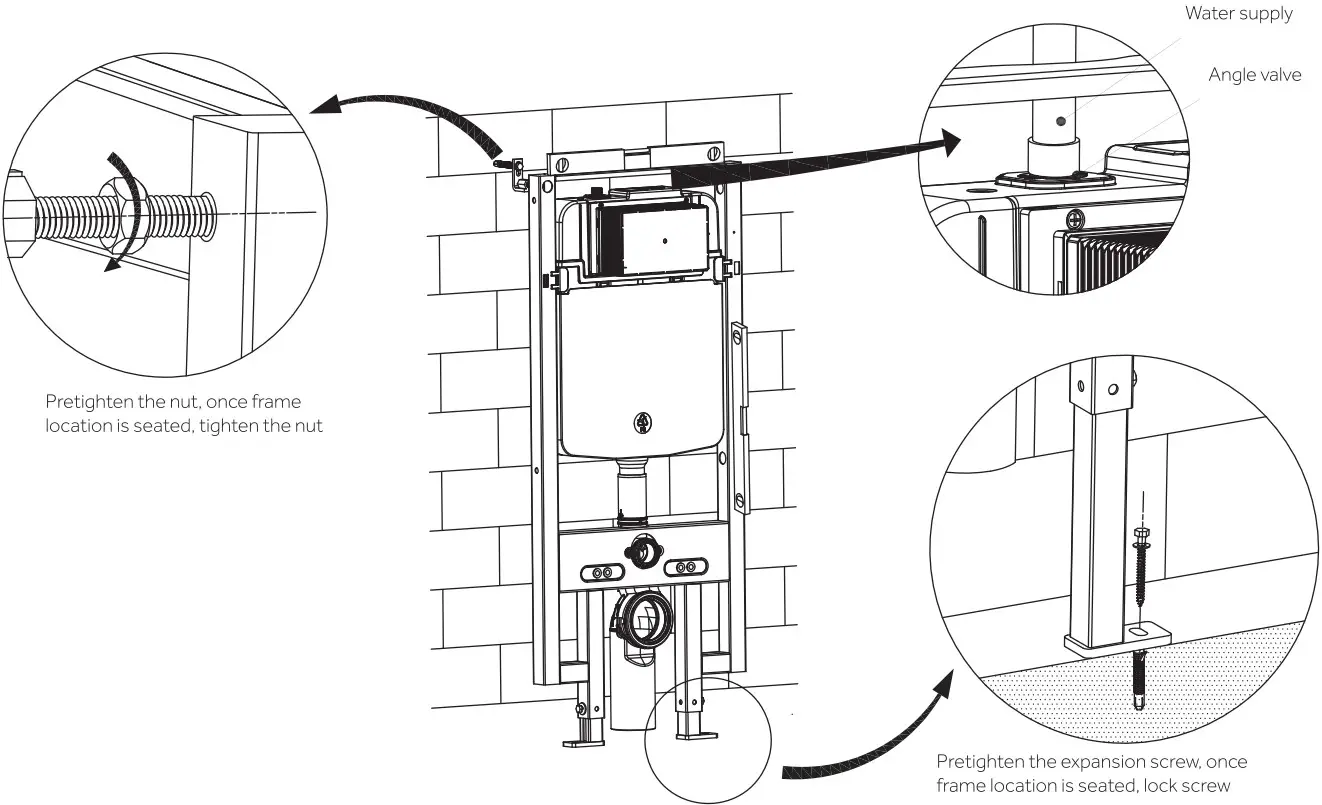 Water supply

Angle valve

Pretighten the nut, once frame location is seated, tighten the nut

Pretighten the expansion screw, once frame location is seated, lock screw