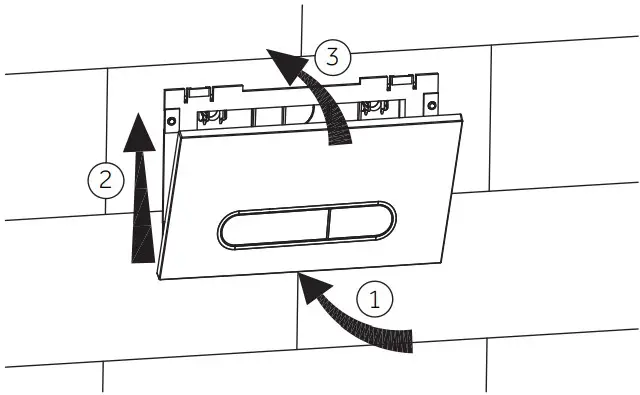 3
2
1