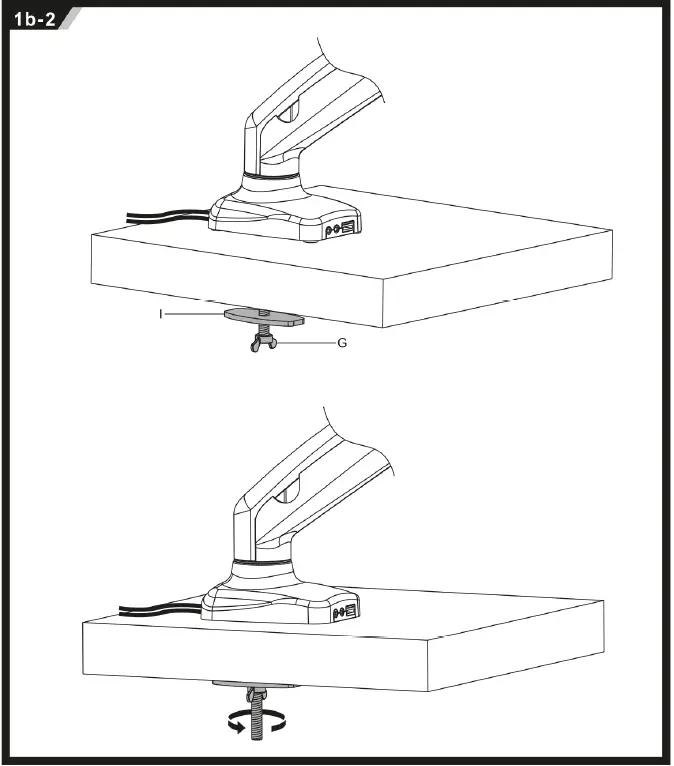 1b-2

I

G