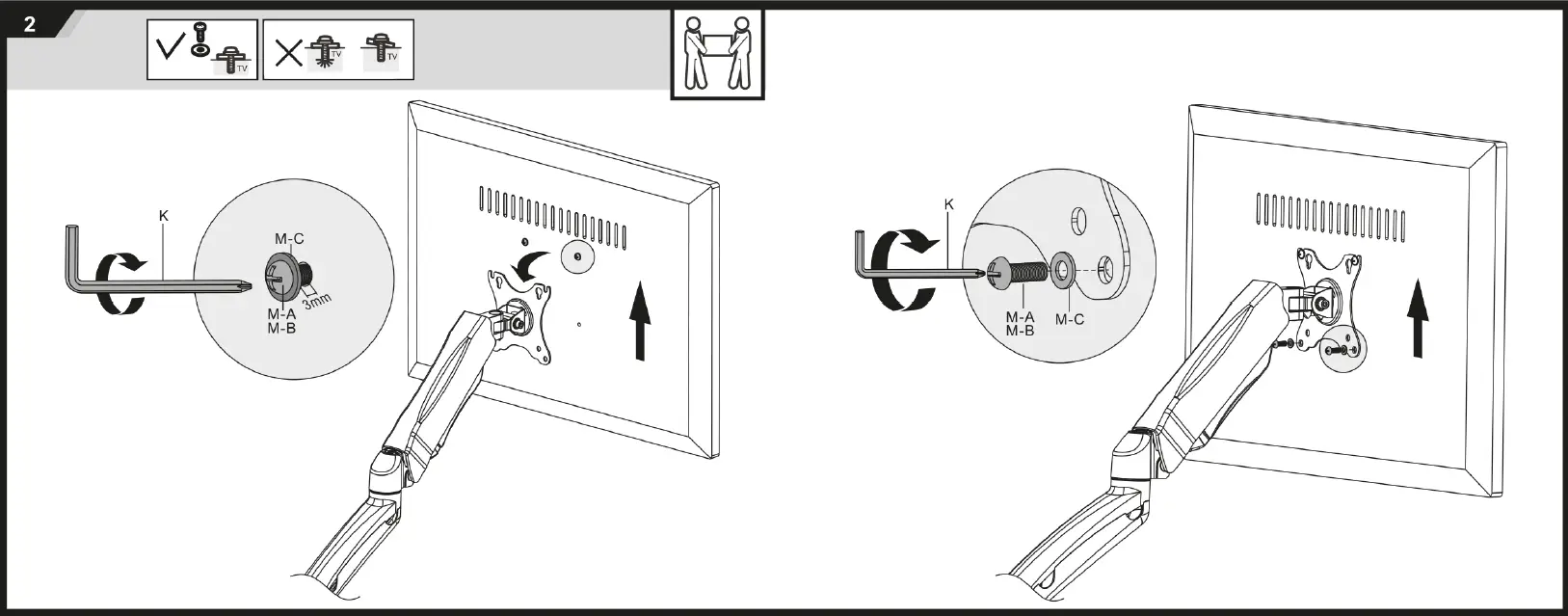 2

TV

TV TV

K

M-C

M-A
M-B

3mm

K

M-A
M-B

M-C