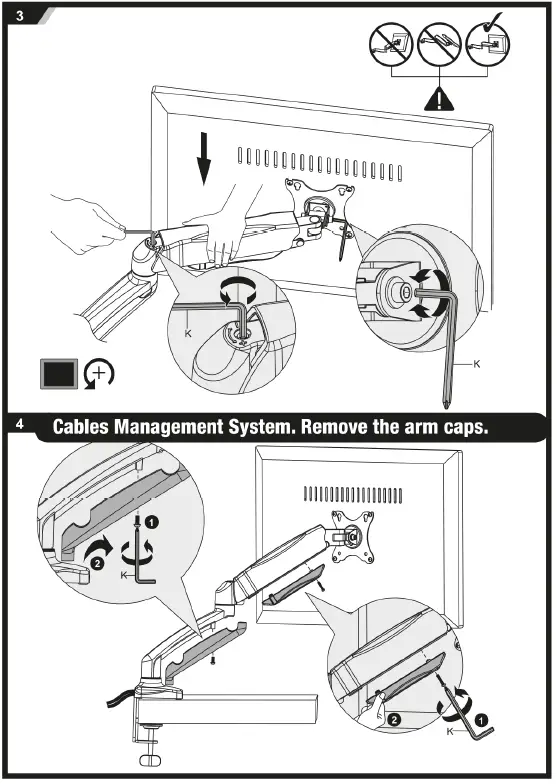 3

K

K

4 Cables Management System. Remove the arm caps.

1

2

K

2

1

K