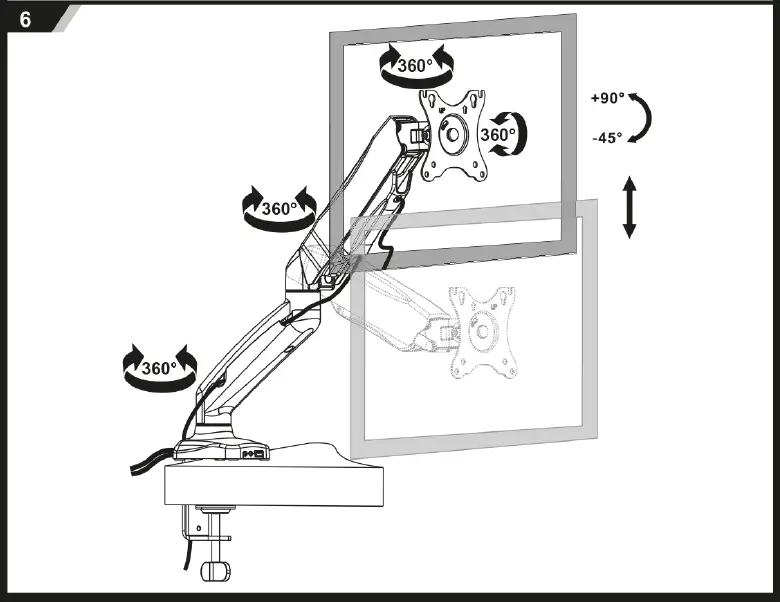 6

360°

360°

+90°

-45°

360°

360°