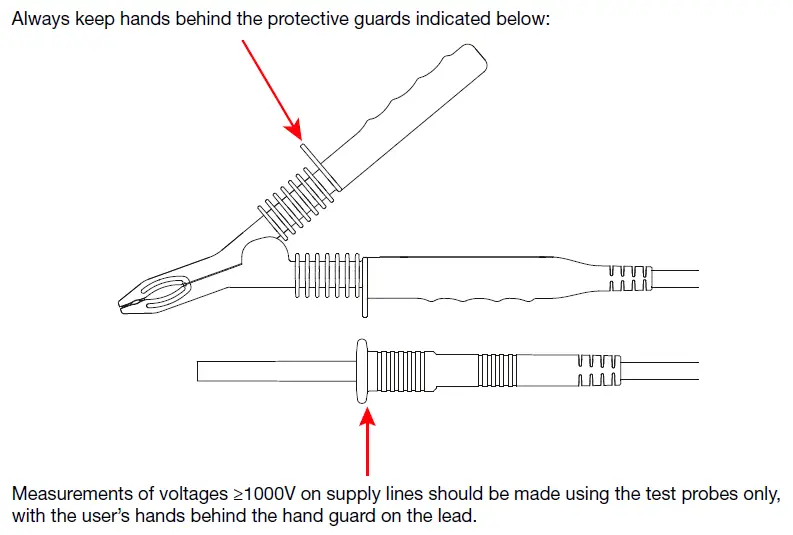 Always keep hands behind the protective guards indicated below:

Measurements of voltages ≥1000V on supply lines should be made using the test probes only, with the user's hands behind the hand guard on the lead.