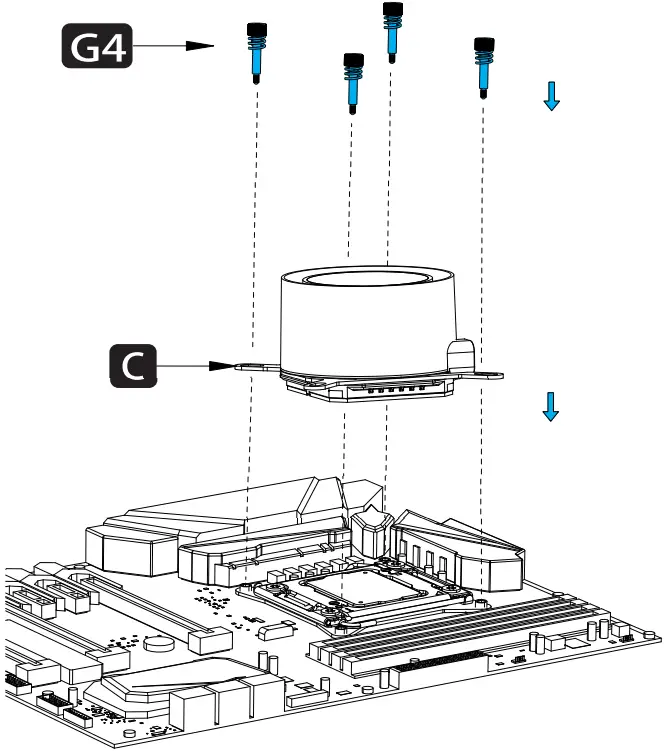 G4

C