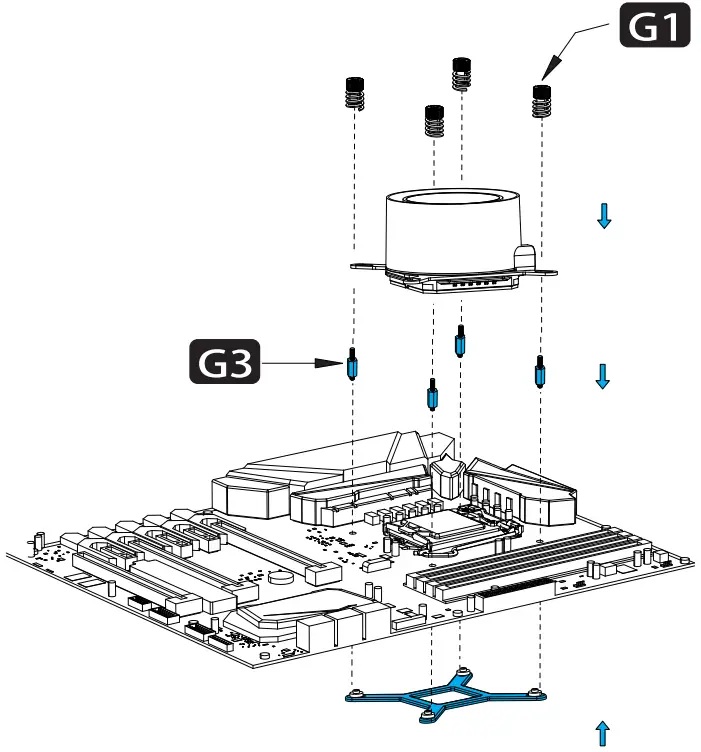 G1

G3