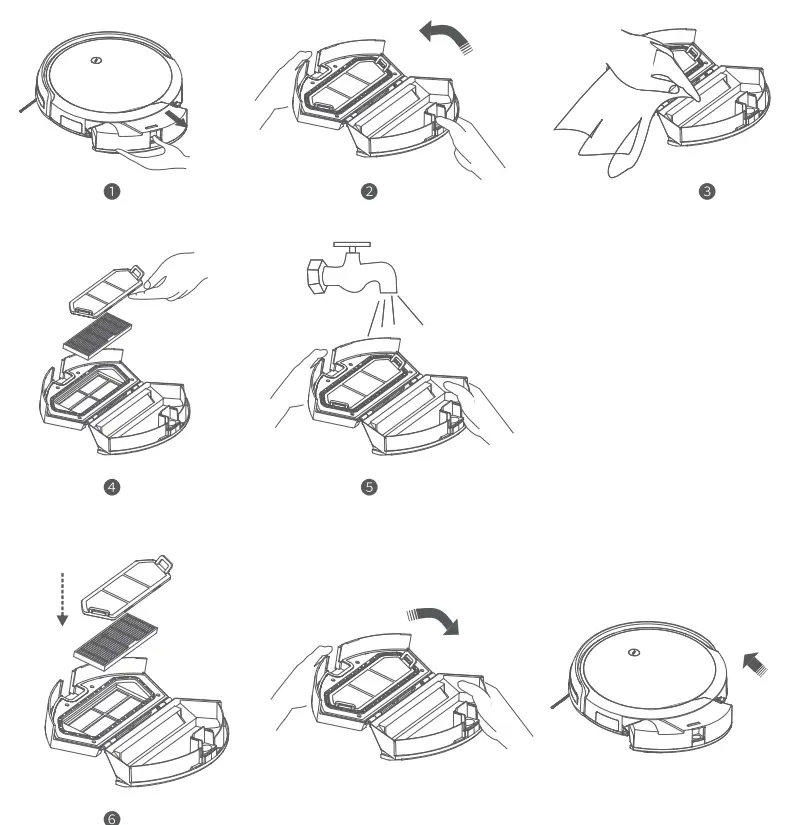 1

2

3

4

5

6