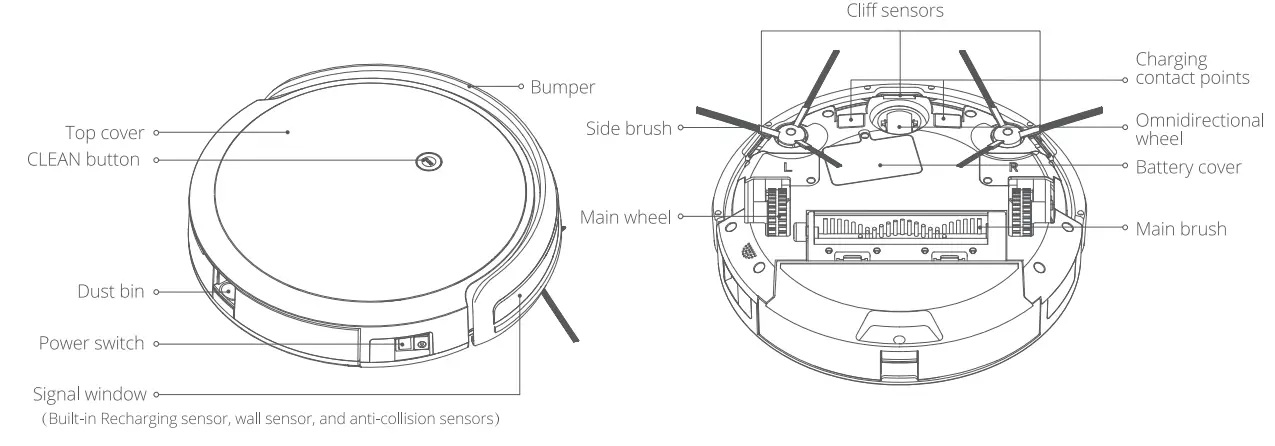 Bumper
Top cover
CLEAN button
Dust bin
Power switch
Signal window
(Built-in Recharging sensor, wall sensor, and anti-collision sensors)

Cliff sensors
Charging contact points
Side brush
Omnidirectional wheel
L
R
Battery cover
Main wheel
Main brush