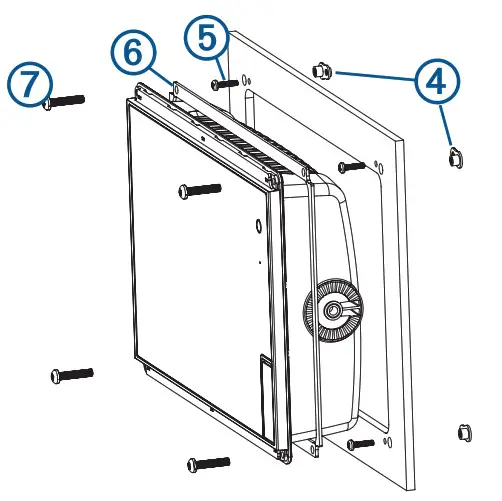 7
6
5
4