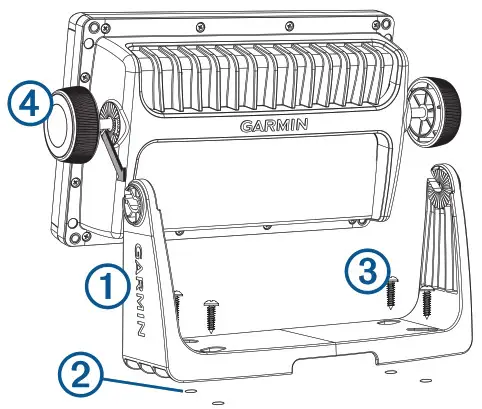 4
GARMIN
GARMIN
1
3
2