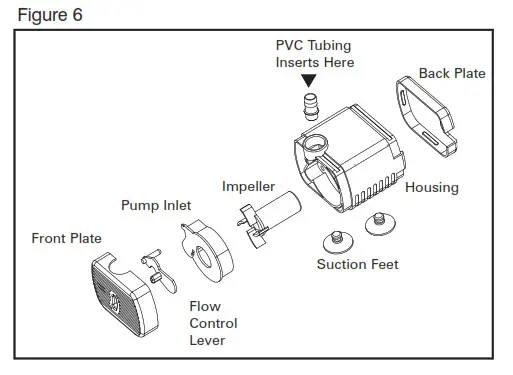 Figure 6

PVC Tubing Inserts Here

Back Plate

Housing

Impeller

Pump Inlet

Front Plate

Suction Feet

Flow Control Lever