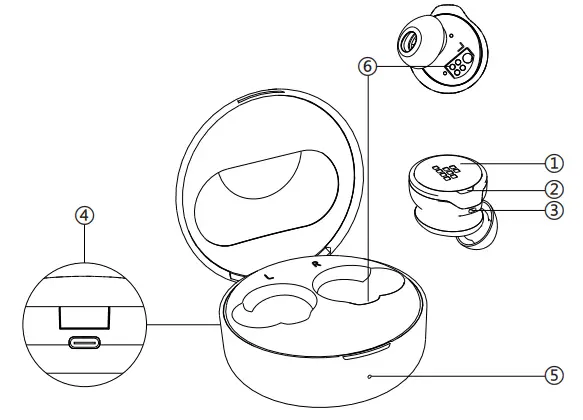 ⑥
①
②
③
④
L
R
⑤