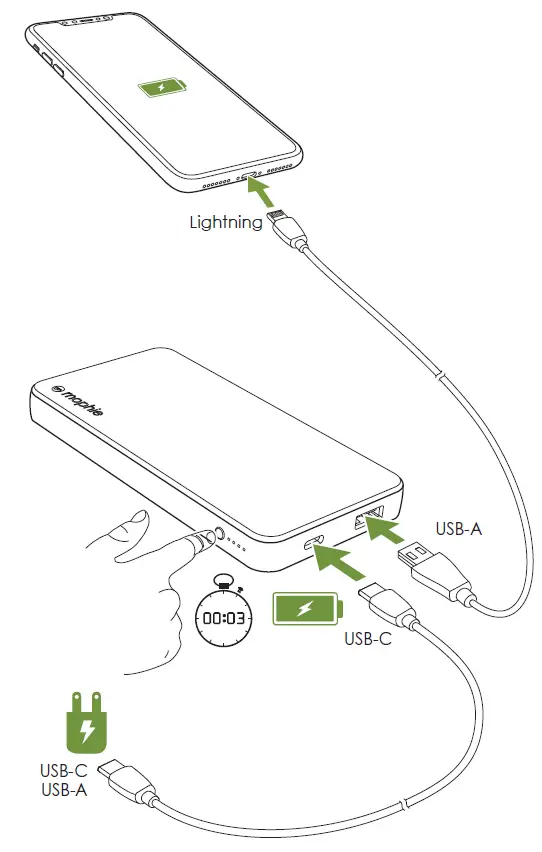 Lightning

mophie

USB-A

00:03

USB-C

USB-C
USB-A