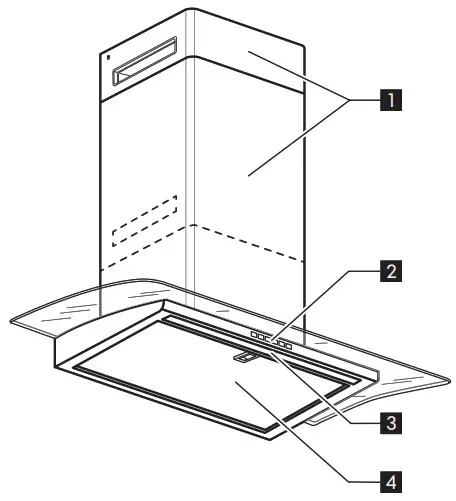 1
2
3
4