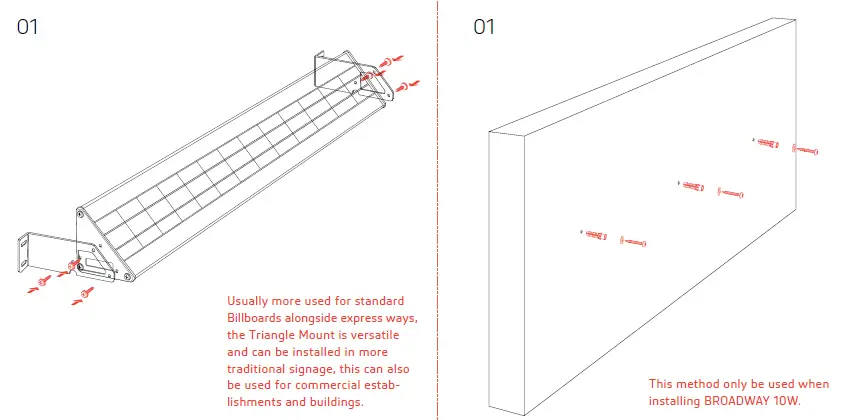 01

Usually more used for standard Billboards alongside express ways, the Triangle Mount is versatile and can be installed in more traditional signage, this can also be used for commercial establishments and buildings.

01

This method only be used when installing BROADWAY 10W.