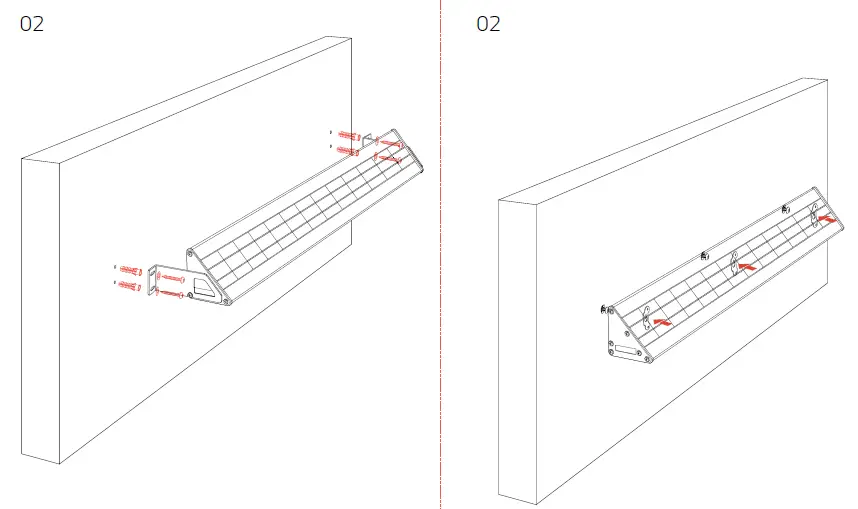 02

02