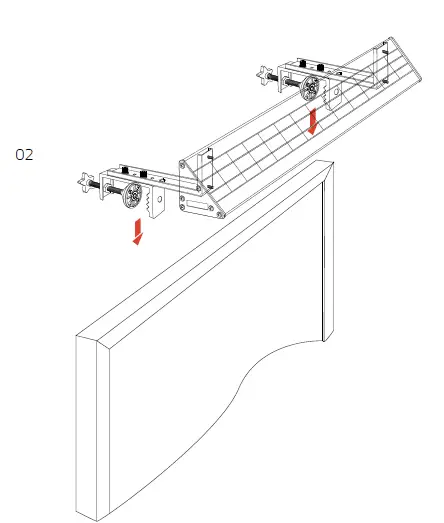 02