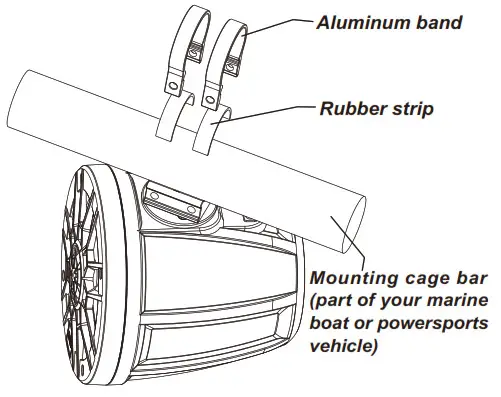 Aluminum band

Rubber strip

Mounting cage bar (part of your marine boat or powersports vehicle)