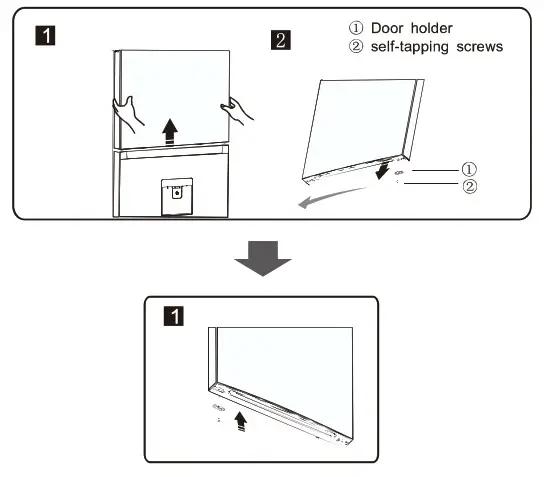 1

2

① Door holder
② self-tapping screws

①
②

1