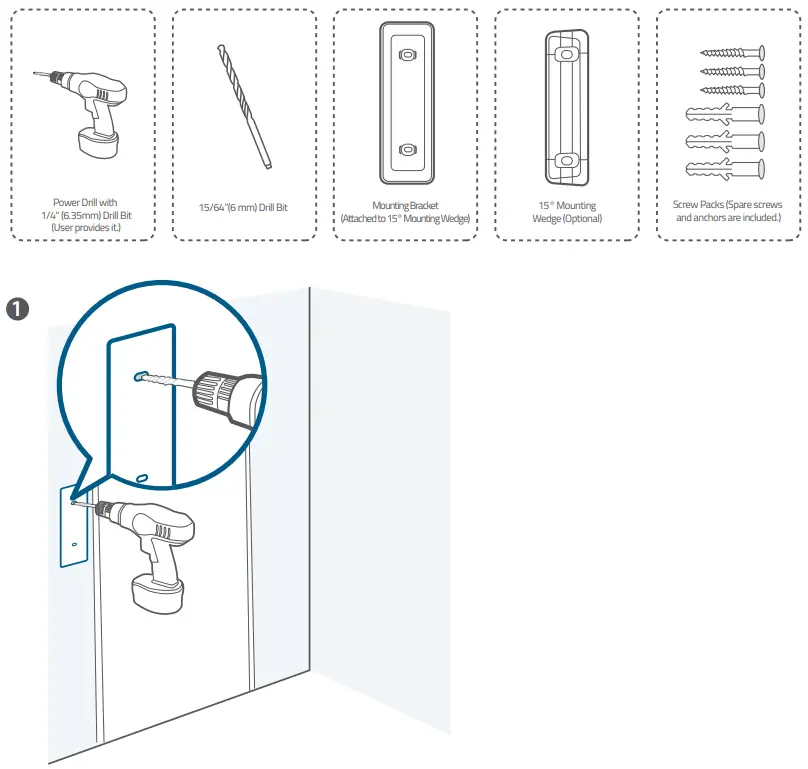 Power Drill with 1/4" (6.35mm) Drill Bit (User provides it.)

15/64"(6 mm) Drill Bit

Mounting Bracket (Attached to 15° Mounting Wedge)

15° Mounting Wedge (Optional)

Screw Packs (Spare screws and anchors are included.)

1