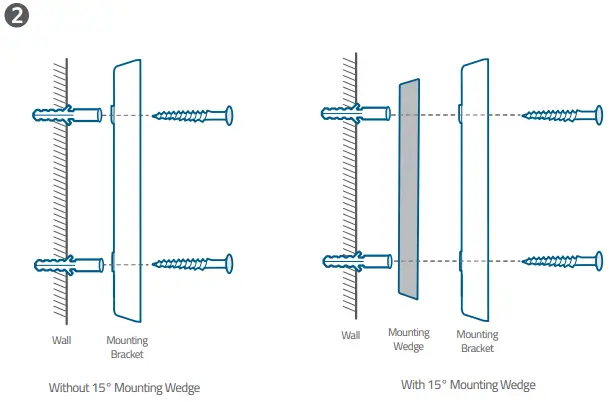 2

Wall

Mounting Bracket

Without 15° Mounting Wedge

Wall

Mounting Wedge

Mounting Bracket

With 15° Mounting Wedge