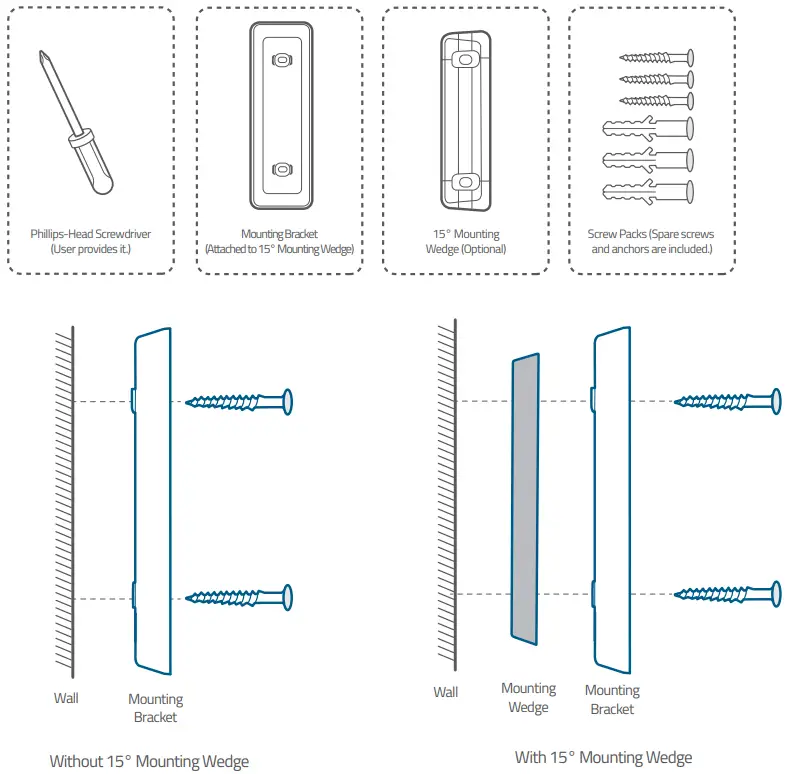 Phillips-Head Screwdriver (User provides it.)

Mounting Bracket (Attached to 15° Mounting Wedge)

15° Mounting Wedge (Optional)

Screw Packs (Spare screws and anchors are included.)

Wall

Mounting Bracket

Without 15° Mounting Wedge

Wall

Mounting Wedge

Mounting Bracket

With 15° Mounting Wedge