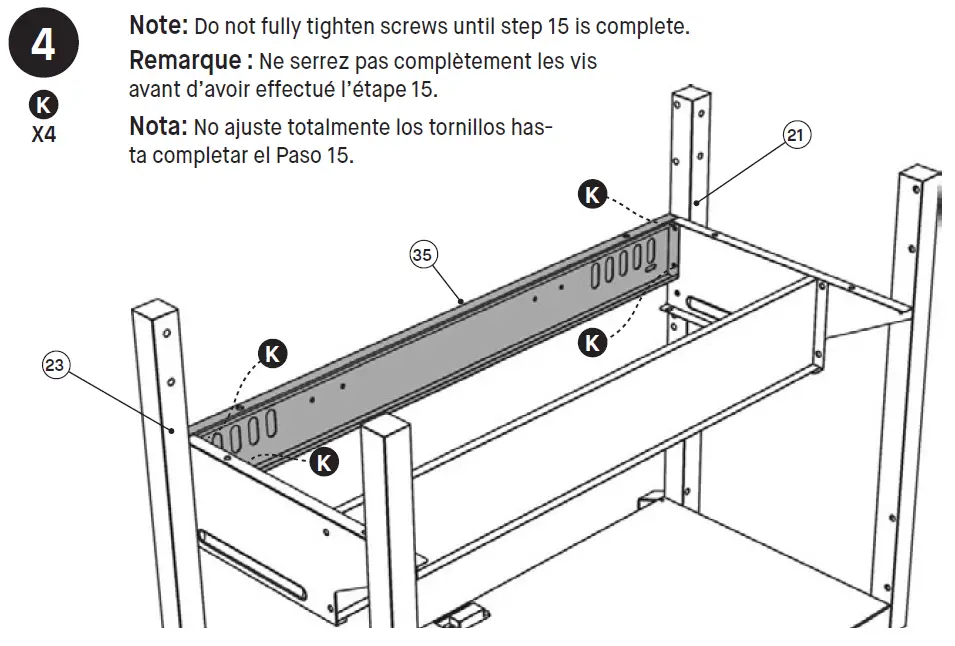 4

K
X4

**Note:** Do not fully tighten screws until step 15 is complete.

**Remarque :** Ne serrez pas complètement les vis avant d'avoir effectué l'étape 15.

**Nota:** No ajuste totalmente los tornillos hasta completar el Paso 15.

21

K

35

K

K

23

K