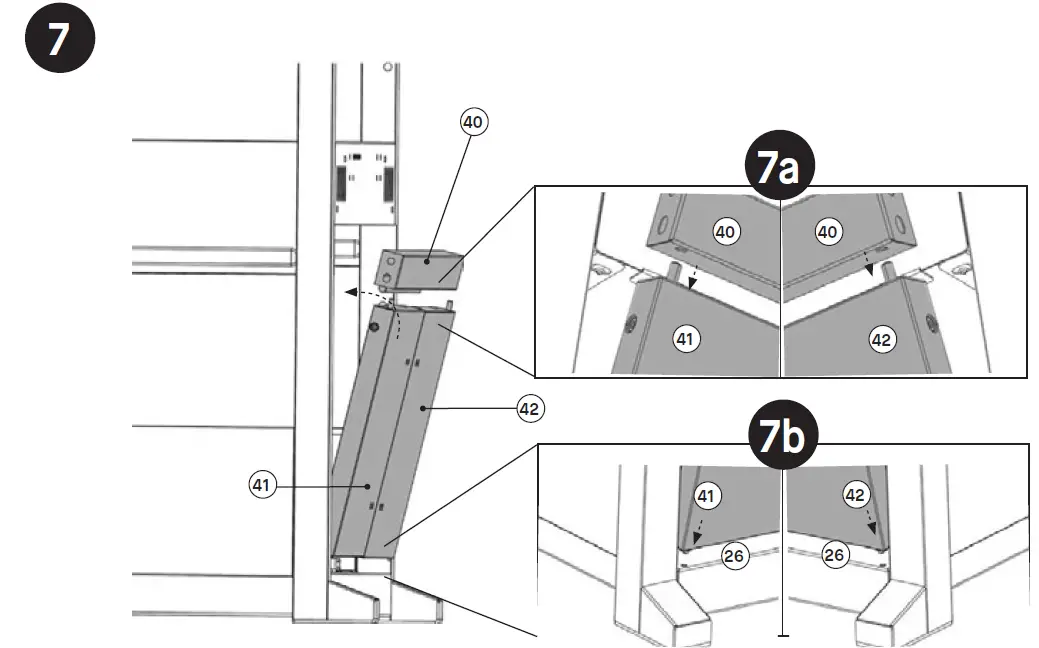 7

40

42

41

7a

40

40

41

42

7b

41

42

26

26