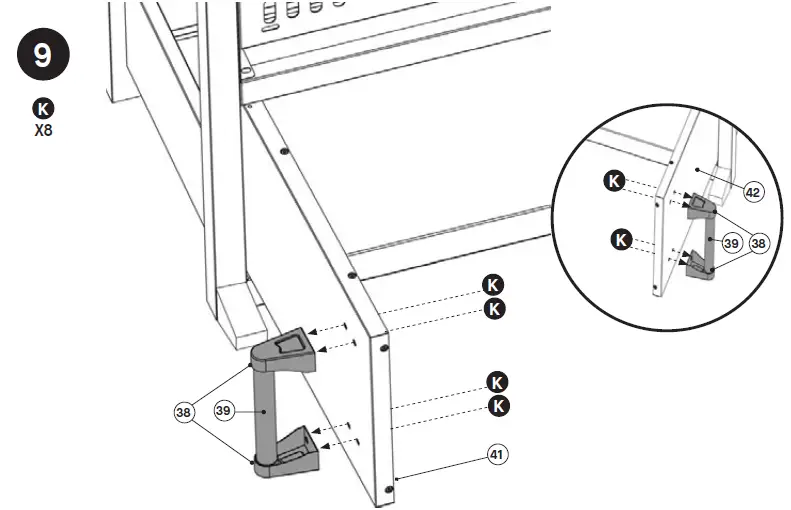 9

K
X8

K
K
K
K
38
39
41

K
K
42
39
38