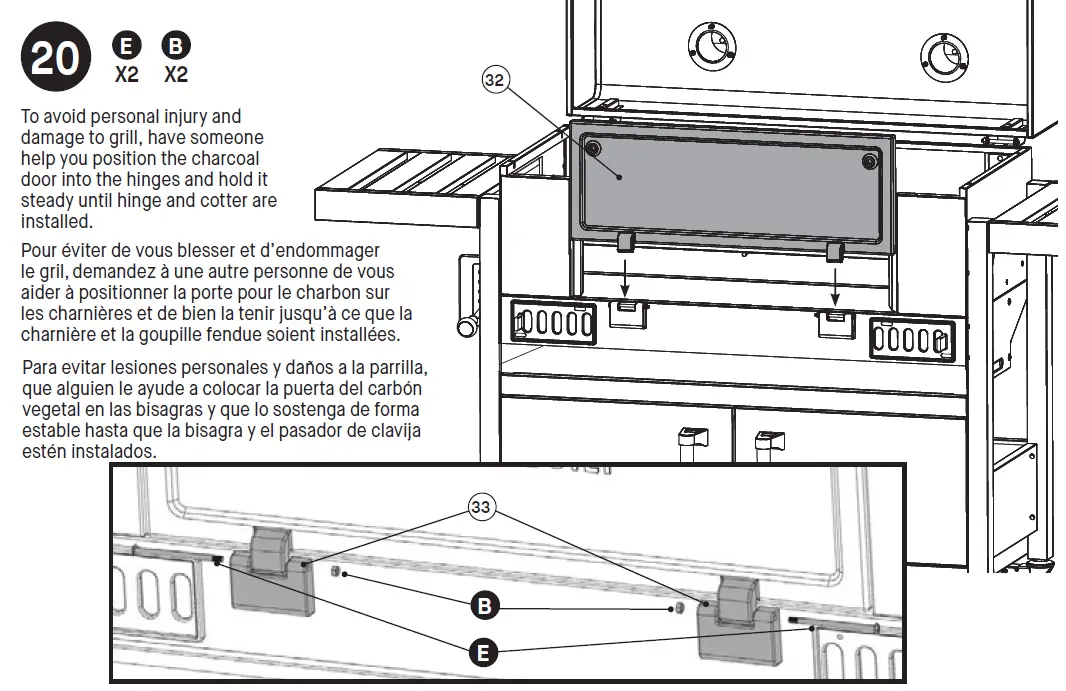 20

E X2 B X2

To avoid personal injury and damage to grill, have someone help you position the charcoal door into the hinges and hold it steady until hinge and cotter are installed.

Pour éviter de vous blesser et d'endommager le gril, demandez à une autre personne de vous aider à positionner la porte pour le charbon sur les charnières et de bien la tenir jusqu'à ce que la charnière et la goupille fendue soient installées.

Para evitar lesiones personales y daños a la parrilla, que alguien le ayude a colocar la puerta del carbón vegetal en las bisagras y que lo sostenga de forma estable hasta que la bisagra y el pasador de clavija estén instalados.

32

33

B

E