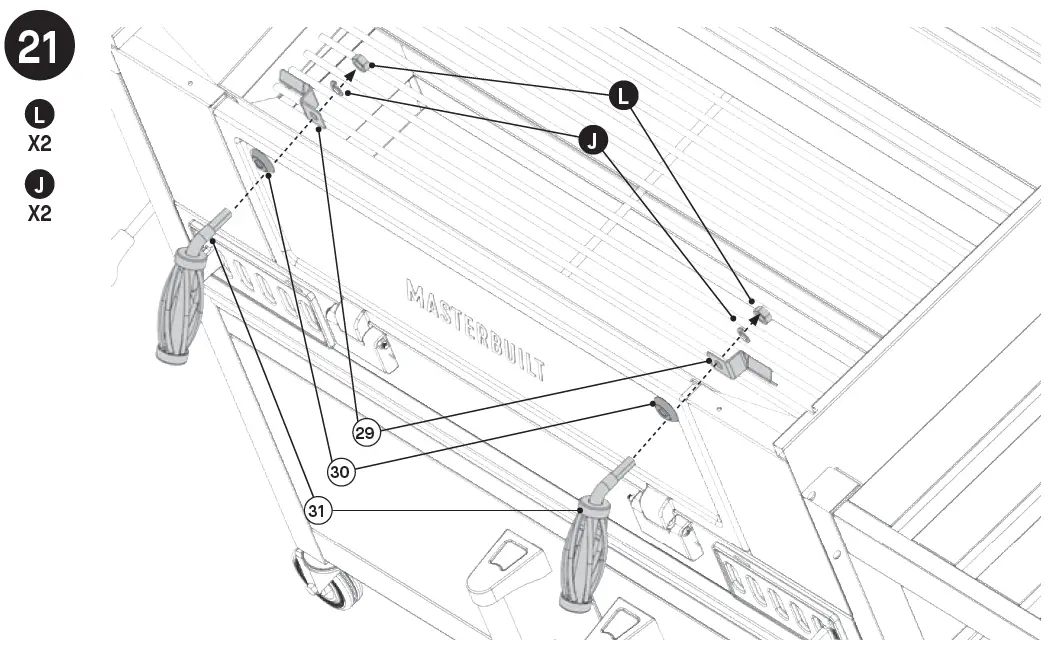 21
L
X2
J
X2
L
J
MASTERBUILT
29
30
31