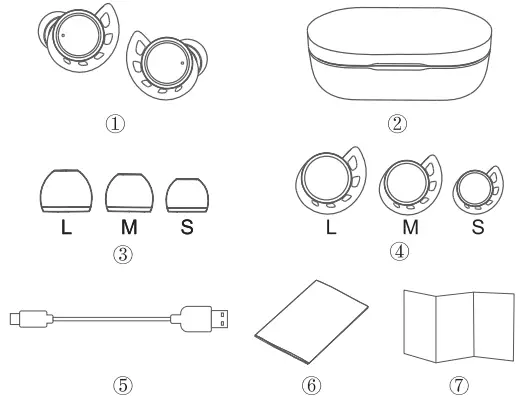 ①

②

L M S

③

L M S

④

⑤

⑥

⑦