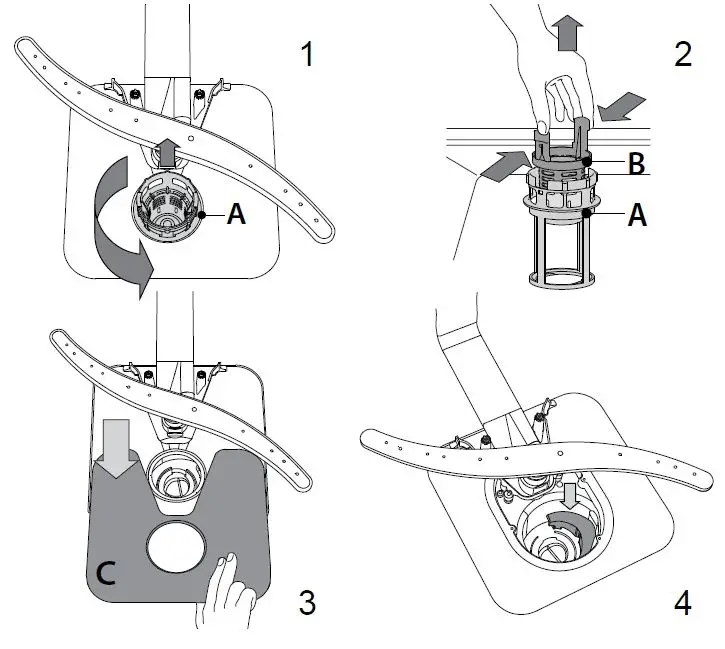 1
A
2
B
A
C
3
4