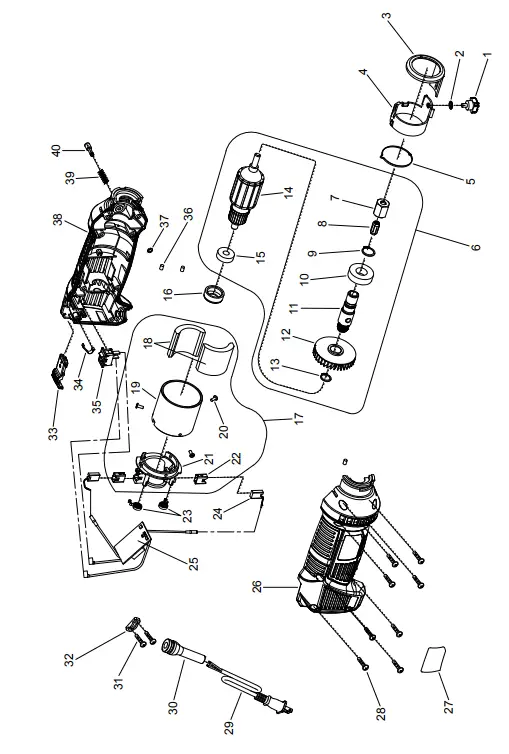 1
2
3
4
5
6
7
8
9
10
11
12
13
14
15
16
17
18
19
20
21
22
23
24
25
26
27
28
29
30
31
32
33
34
35
36
37
38
39
40