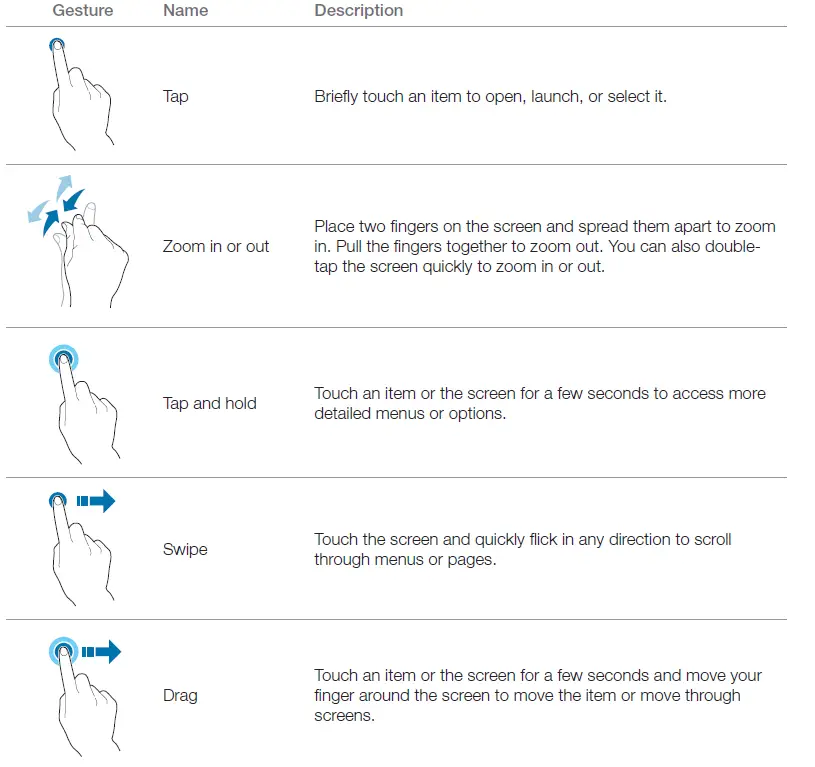 | Gesture | Name | Description |
|---|---|---|
| | Tap | Briefly touch an item to open, launch, or select it. |
| | Zoom in or out | Place two fingers on the screen and spread them apart to zoom in. Pull the fingers together to zoom out. You can also double-tap the screen quickly to zoom in or out. |
| | Tap and hold | Touch an item or the screen for a few seconds to access more detailed menus or options. |
| | Swipe | Touch the screen and quickly flick in any direction to scroll through menus or pages. |
| | Drag | Touch an item or the screen for a few seconds and move your finger around the screen to move the item or move through screens. |