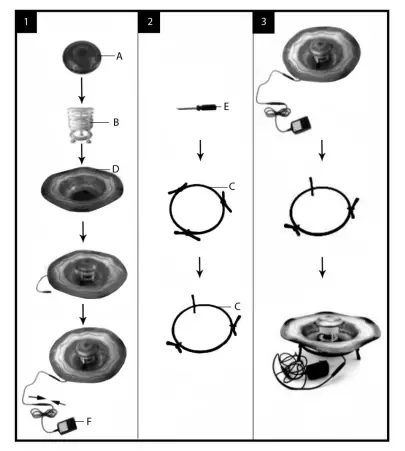 1

A

B

D

F

2

E

C

C

3