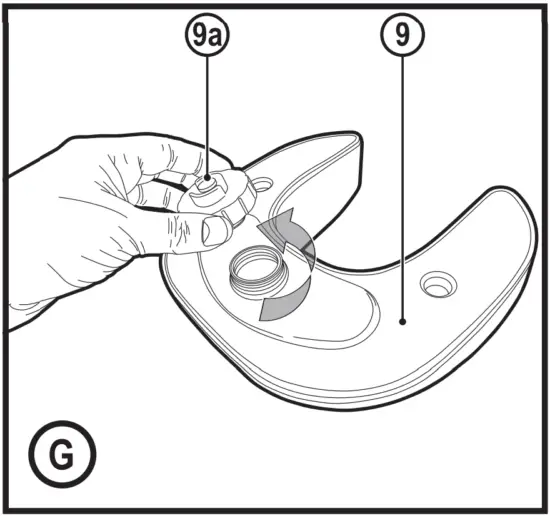 9a
9
G