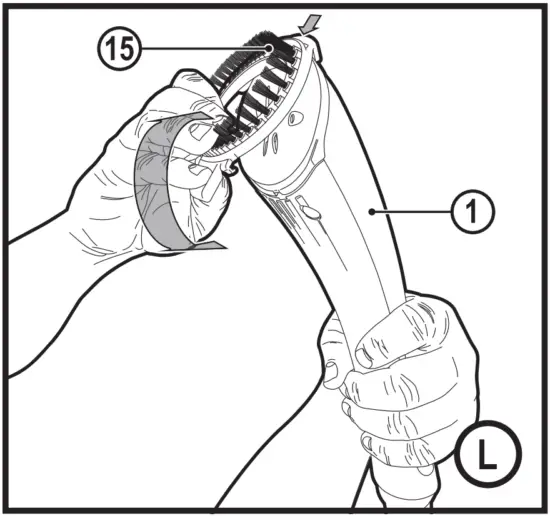 15
1
L