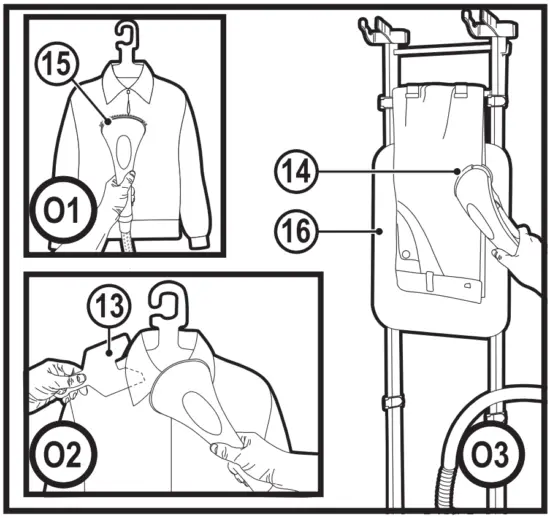 15
O1
13
O2
14
16
O3